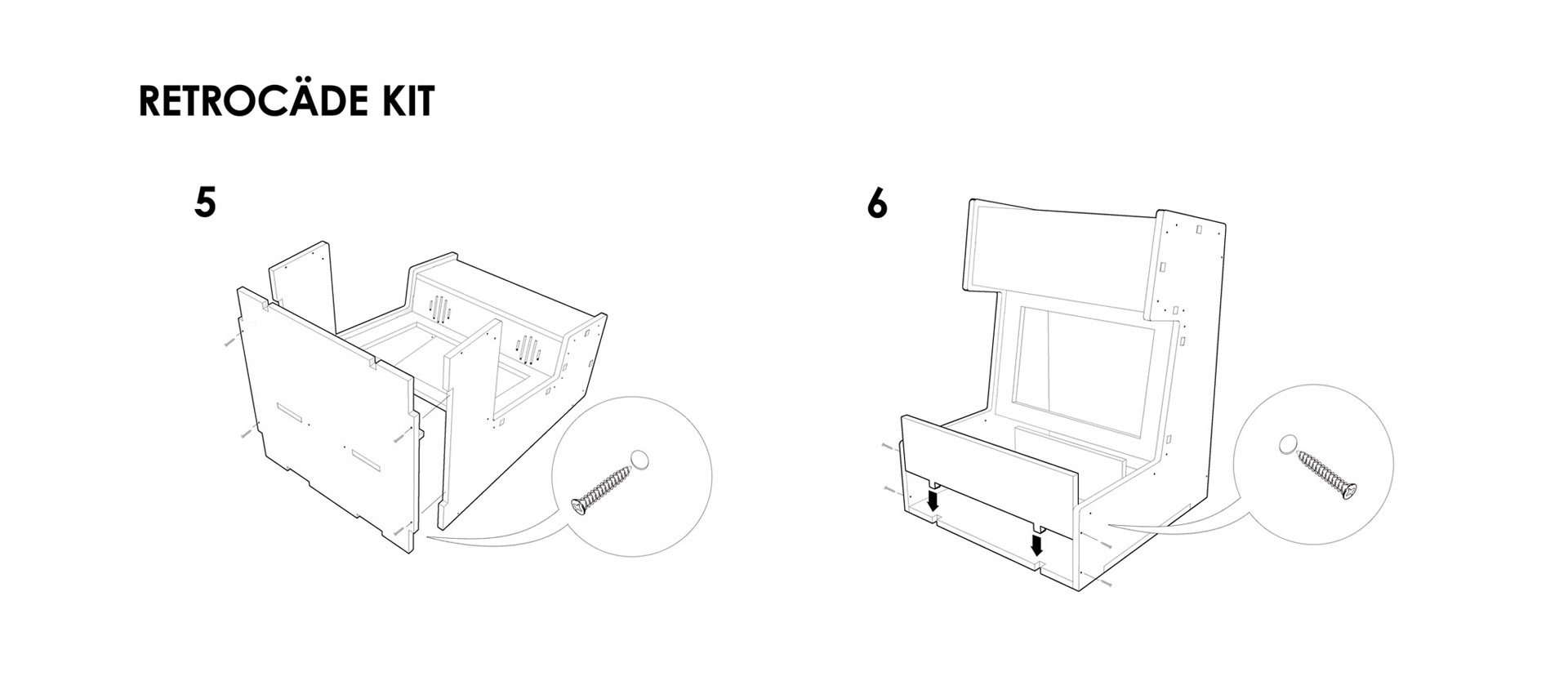 RETROCÄDE KIT

5

6